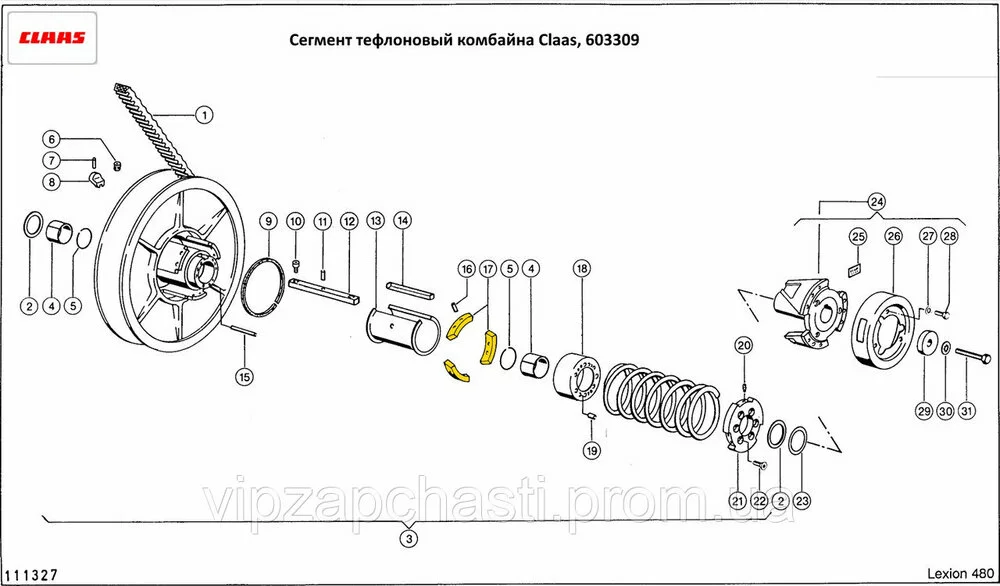 CLAAS

Сегмент тефлоновый комбайна Claas, 603309

1
6
7
8
2
4
5
9
10
11
12
13
14
15
16
17
5
4
18
19
20
21
22
2
23
24
25
26
27
28
29
30
31
3

vipzapchasti.prom.ua

111327

Lexion 480