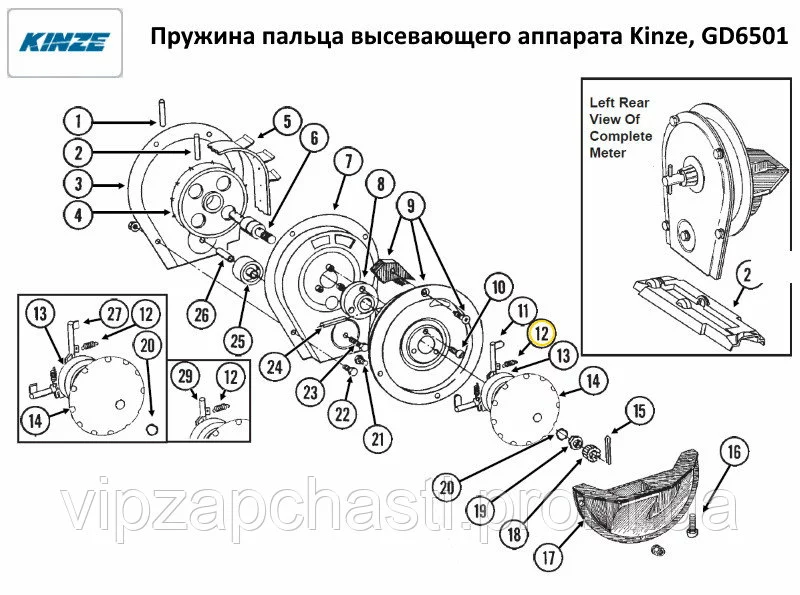 KINZE

Пружина пальца высевающего аппарата Kinze, GD6501

Left Rear View Of Complete Meter

2

1
2
3
4
5
6
7
8
9
10
11
12
13
14
15
16
17
18
19
20
21
22
23
24
25
26

13
27
12
20
14

29
12

vipzapchasti.prom.ua