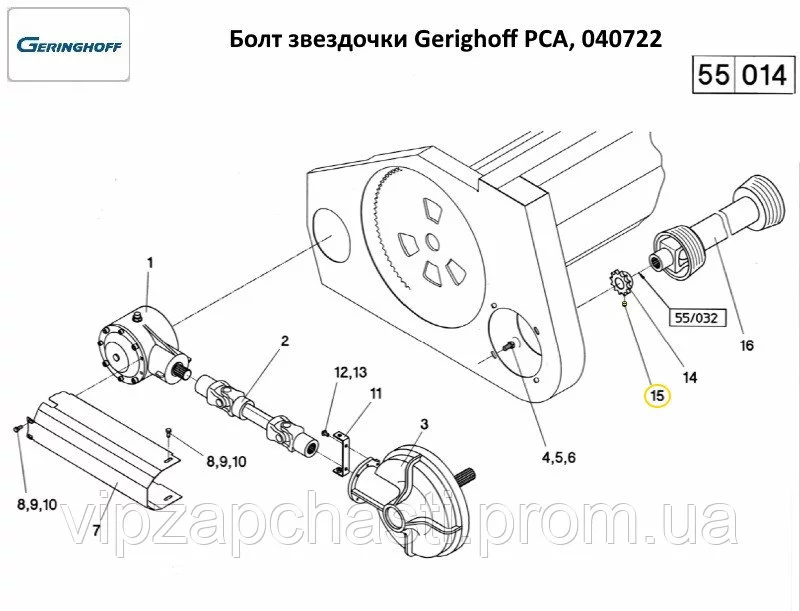 GERINGHOFF

Болт звездочки Gerighoff PCA, 040722

55 014

1
2
12,13
11
3
8,9,10
8,9,10
7
4,5,6
55/032
16
14
15

vipzapchasti.prom.ua