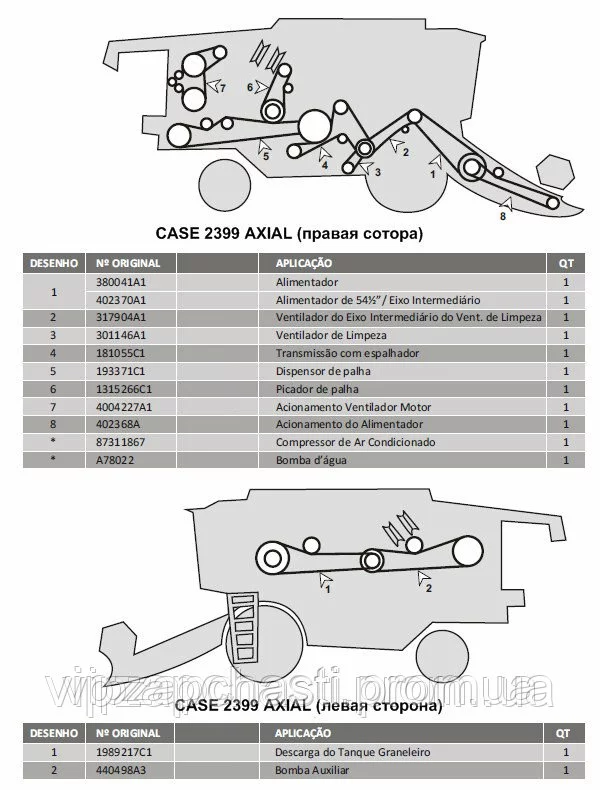 7
6
5
4
3
2
1
8

CASE 2399 AXIAL (правая сотора)

| DESENHO | Nº ORIGINAL | | APLICAÇÃO | QT |
|---|---|---|---|---|
| 1 | 380041A1 | | Alimentador | 1 |
| | 402370A1 | | Alimentador de 54½" / Eixo Intermediário | 1 |
| 2 | 317904A1 | | Ventilador do Eixo Intermediário do Vent. de Limpeza | 1 |
| 3 | 301146A1 | | Ventilador de Limpeza | 1 |
| 4 | 181055C1 | | Transmissão com espalhador | 1 |
| 5 | 193371C1 | | Dispensor de palha | 1 |
| 6 | 1315266C1 | | Picador de palha | 1 |
| 7 | 4004227A1 | | Acionamento Ventilador Motor | 1 |
| 8 | 402368A | | Acionamento do Alimentador | 1 |
| * | 87311867 | | Compressor de Ar Condicionado | 1 |
| * | A78022 | | Bomba d'água | 1 |

1
2

vipzapchasti.prom.ua

CASE 2399 AXIAL (левая сторона)

| DESENHO | Nº ORIGINAL | | APLICAÇÃO | QT |
|---|---|---|---|---|
| 1 | 1989217C1 | | Descarga do Tanque Graneleiro | 1 |
| 2 | 440498A3 | | Bomba Auxiliar | 1 |