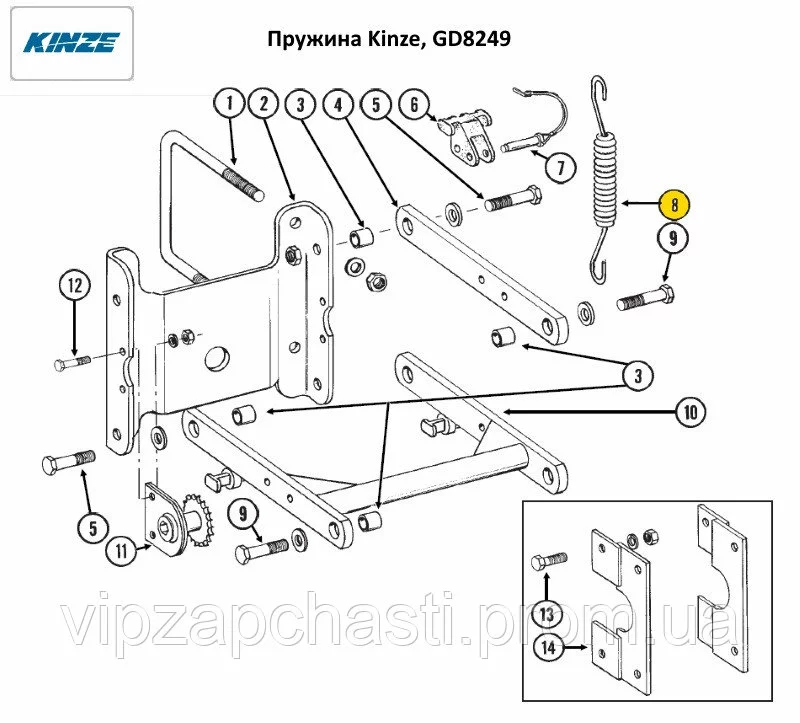 KINZE

Пружина Kinze, GD8249

1 2 3 4 5 6 7 8 9 12 3 10 5 11 9 13 14

vipzapchasti.prom.ua