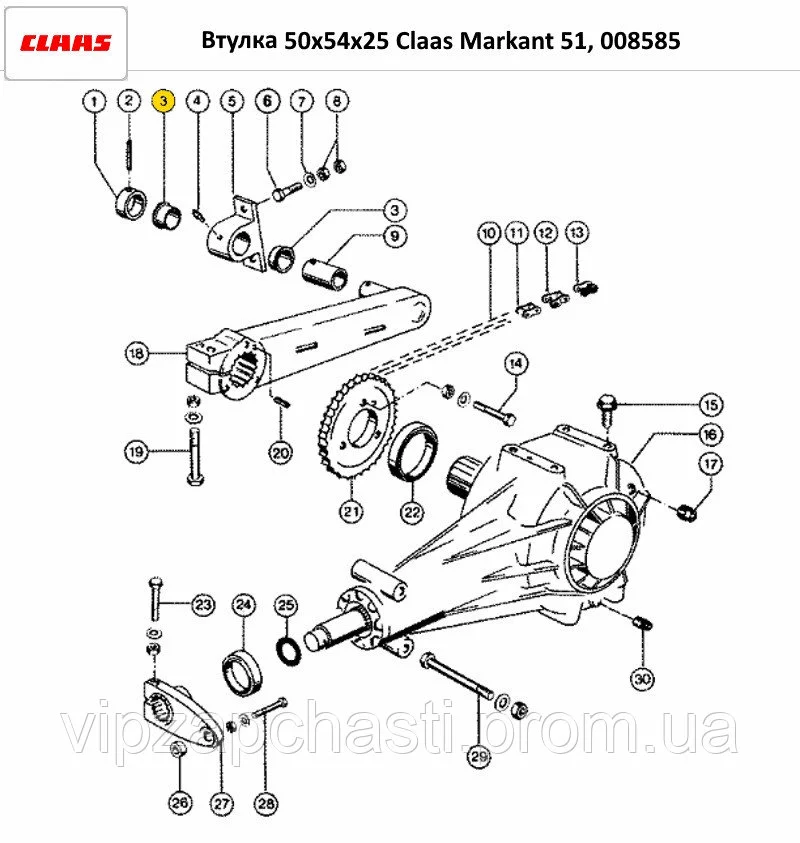 CLAAS

Втулка 50x54x25 Claas Markant 51, 008585

1 2 3 4 5 6 7 8
3
9
10 11 12 13
18
14
15
16
17
19
20
21
22
23
24
25
30
29
26
27
28

vipzapchasti.prom.ua