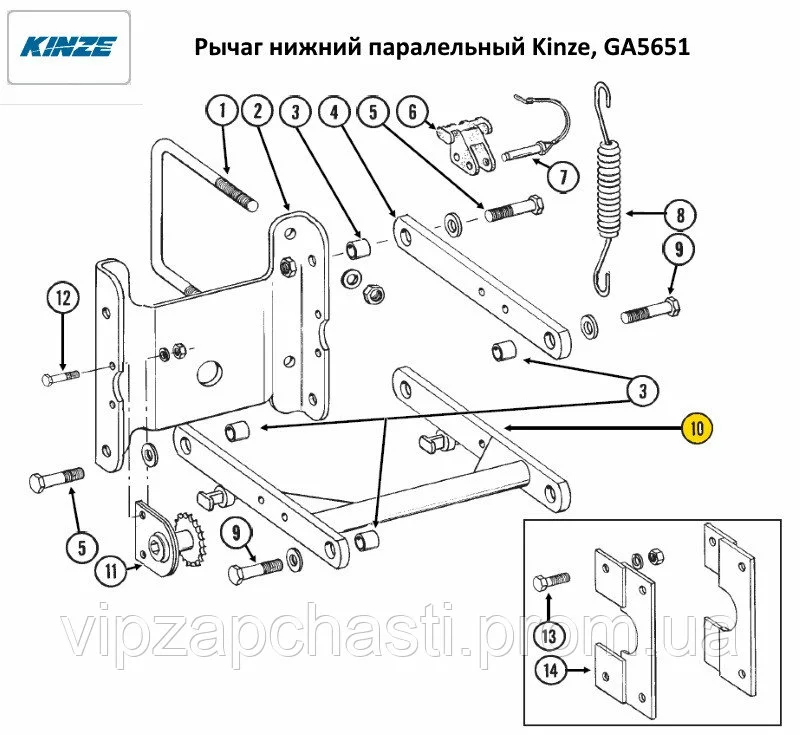 KINZE

Рычаг нижний паралельный Kinze, GA5651

1
2
3
4
5
6
7
8
9
12
3
10
5
11
9
13
14

vipzapchasti.prom.ua