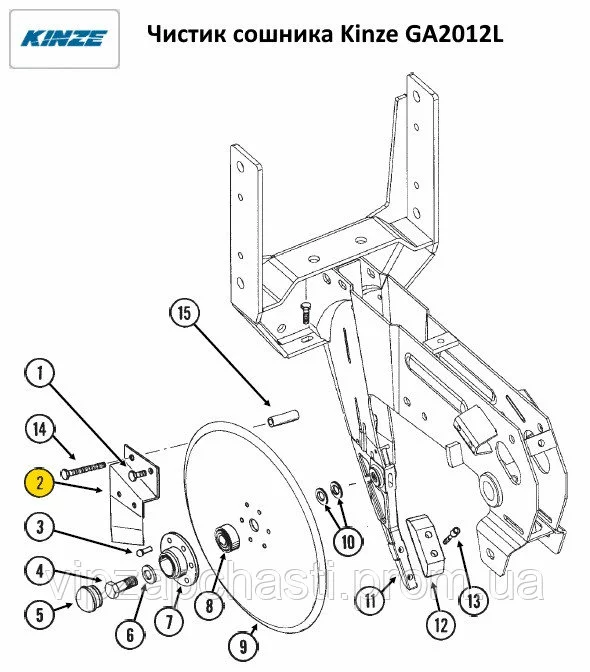 KINZE

Чистик сошника Kinze GA2012L

15
1
14
2
3
4
5
6
7
8
9
10
11
12
13

vipzapchasti.prom.ua