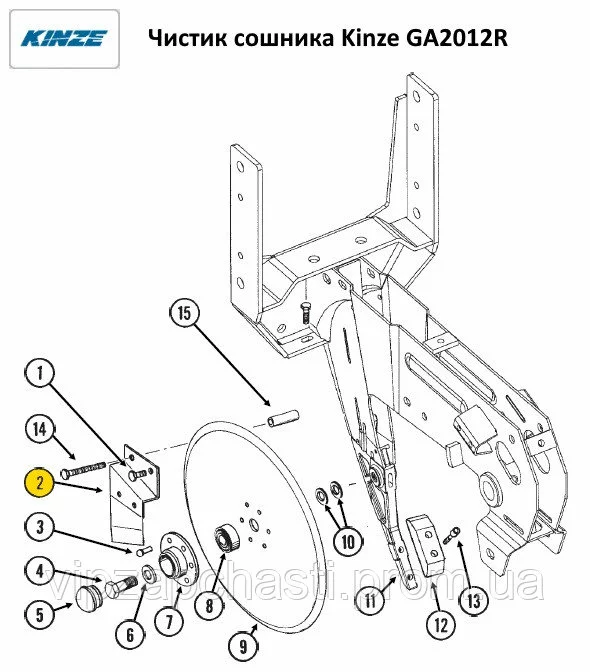 KINZE

Чистик сошника Kinze GA2012R

15
1
14
2
3
4
5
6
7
8
9
10
11
12
13

vipzapchasti.prom.ua